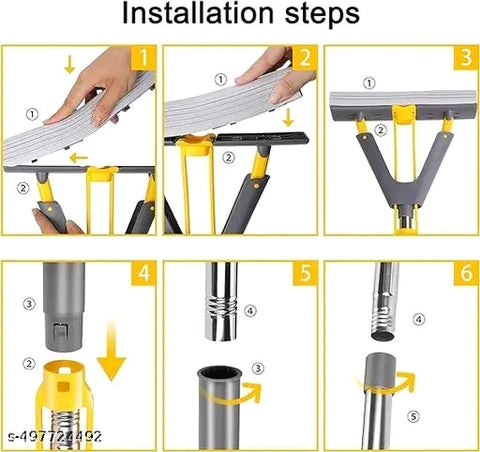 Installation steps

1
①
②

2
①
②

3
①
②

4
③
②

5
④
③

6
④
⑤

s-497724492